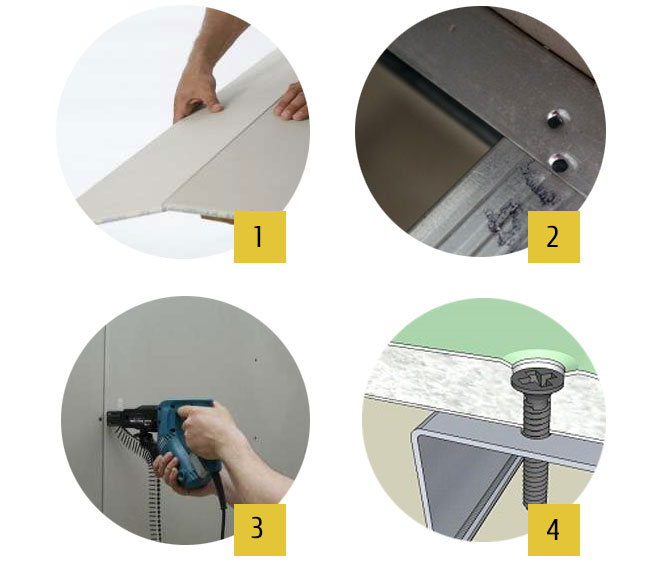 1

2

3

4