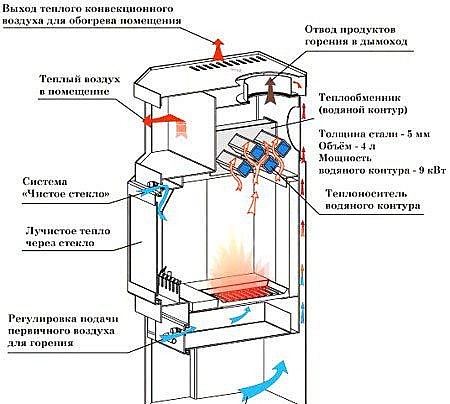 Выход теплого конвекционного воздуха для обогрева помещения

Отвод продуктов горения в дымоход

Теплый воздух в помещение

Теплообменник (водяной контур)

Толщина стали - 5 мм
Объём - 4 л
Мощность водяного контура - 9 кВт

Система «Чистое стекло»

Теплоноситель водяного контура

Лучистое тепло через стекло

Регулировка подачи первичного воздуха для горения